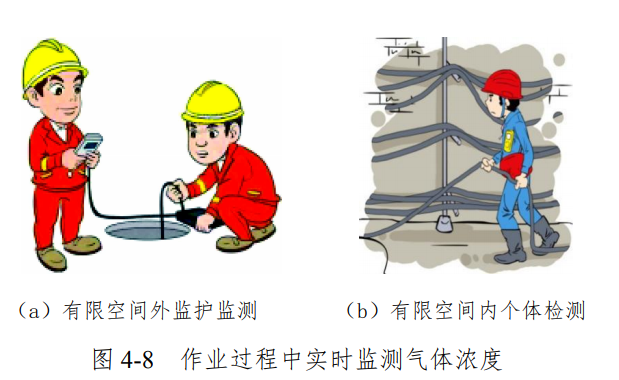 （a）有限空间外监护监测

（b）有限空间内个体检测

图 4-8　作业过程中实时监测气体浓度