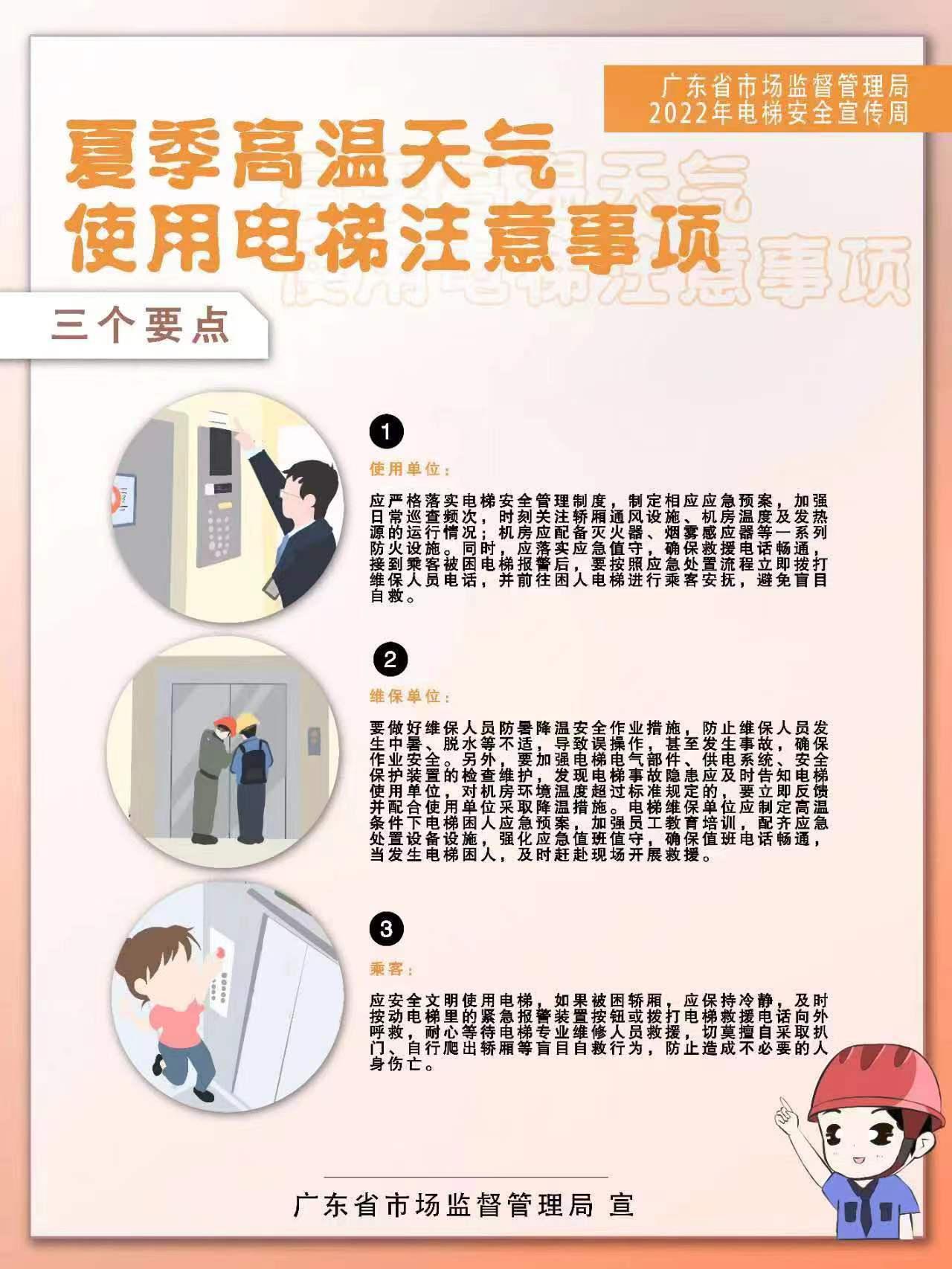 广东省市场监督管理局
2022年电梯安全宣传周

夏季高温天气
使用电梯注意事项

三个要点

1

使用单位：

应严格落实电梯安全管理制度，制定相应应急预案，加强日常巡查频次，时刻关注轿厢通风设施、机房温度及发热源的运行情况；机房应配备灭火器、烟雾感应器等一系列防火设施。同时，应落实应急值守，确保救援电话畅通，接到乘客被困电梯报警后，要按照应急处置流程立即拨打维保人员电话，并前往困人电梯进行乘客安抚，避免盲目自救。

2

维保单位：

要做好维保人员防暑降温安全作业措施，防止维保人员发生中暑、脱水等不适，导致误操作，甚至发生事故，确保作业安全。另外，要加强电梯电气部件、供电系统、安全保护装置的检查维护，发现电梯事故隐患应及时告知电梯使用单位，对机房环境温度超过标准规定的，要立即反馈并配合使用单位采取降温措施。电梯维保单位应制定高温条件下电梯困人应急预案，加强员工教育培训，配齐应急处置设备设施，强化应急值班值守，确保值班电话畅通，当发生电梯困人，及时赶赴现场开展救援。

3

乘客：

应安全文明使用电梯，如果被困轿厢，应保持冷静，及时按动电梯里的紧急报警装置按钮或拨打电梯救援电话向外呼救，耐心等待电梯专业维修人员救援，切莫擅自采取扒门、自行爬出轿厢等盲目自救行为，防止造成不必要的人身伤亡。

广东省市场监督管理局 宣